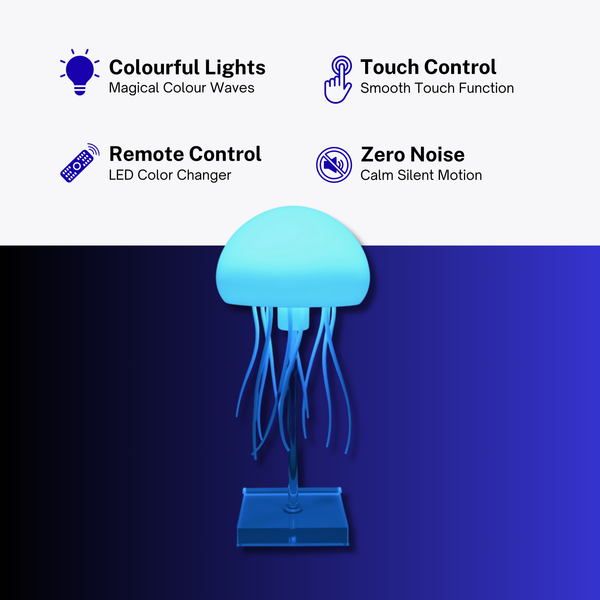 Colourful Lights
Magical Colour Waves

Touch Control
Smooth Touch Function

Remote Control
LED Color Changer

Zero Noise
Calm Silent Motion